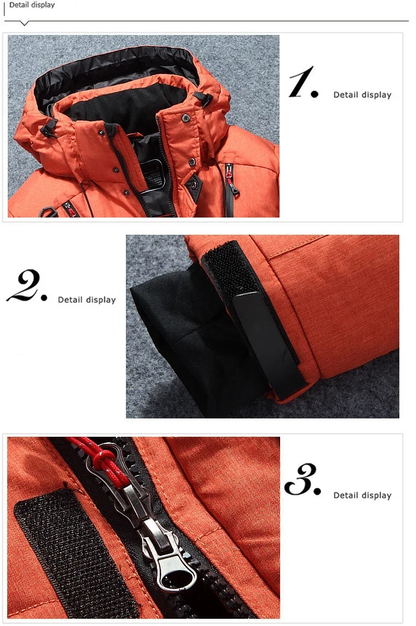 Detail display

1. Detail display

2. Detail display

3. Detail display